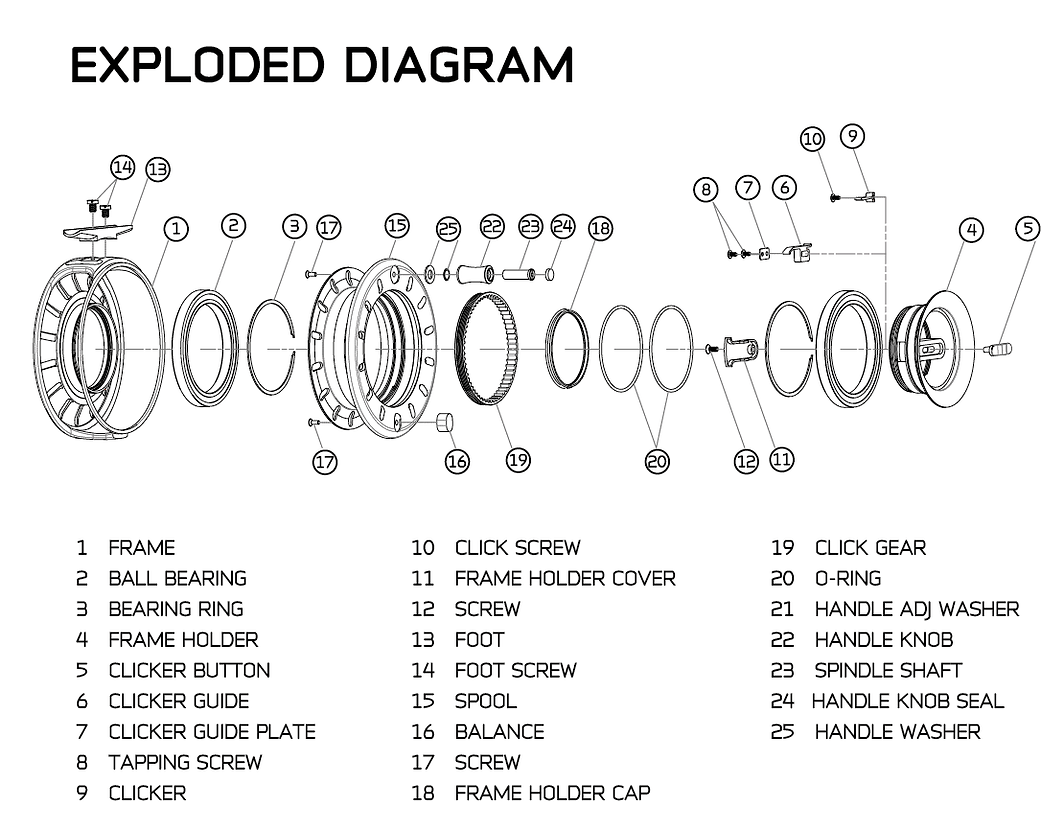 EXPLODED DIAGRAM

14 13 1 2 3 17 15 25 22 23 24 18 8 7 6 10 9 4 5

17 16 19 20 12 11

1 FRAME
2 BALL BEARING
3 BEARING RING
4 FRAME HOLDER
5 CLICKER BUTTON
6 CLICKER GUIDE
7 CLICKER GUIDE PLATE
8 TAPPING SCREW
9 CLICKER

10 CLICK SCREW
11 FRAME HOLDER COVER
12 SCREW
13 FOOT
14 FOOT SCREW
15 SPOOL
16 BALANCE
17 SCREW
18 FRAME HOLDER CAP

19 CLICK GEAR
20 O-RING
21 HANDLE ADJ WASHER
22 HANDLE KNOB
23 SPINDLE SHAFT
24 HANDLE KNOB SEAL
25 HANDLE WASHER